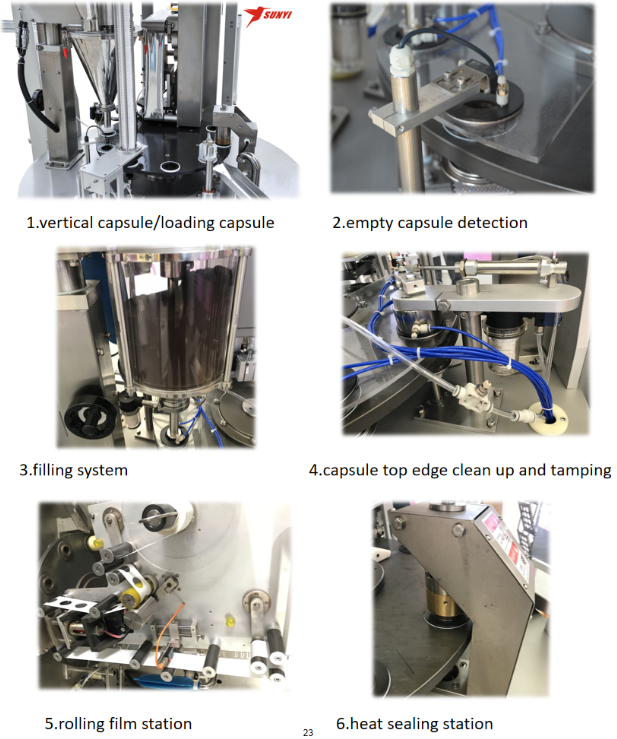 SUNYI

1.vertical capsule/loading capsule

2.empty capsule detection

3.filling system

4.capsule top edge clean up and tamping

5.rolling film station

23

6.heat sealing station